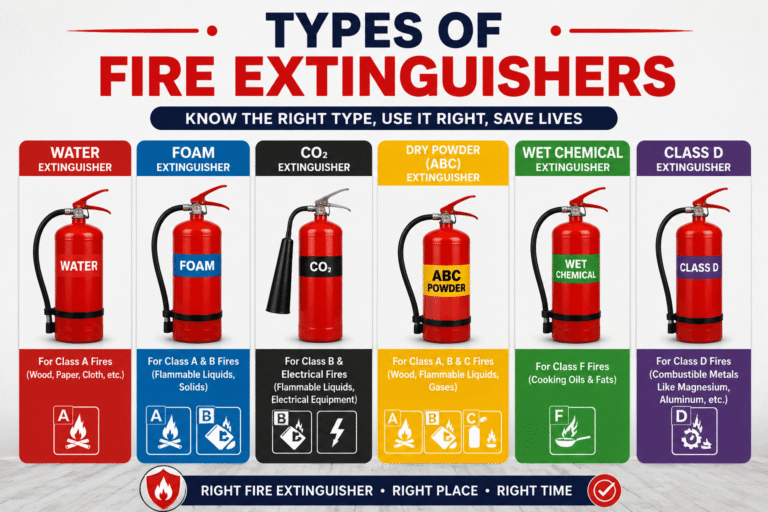 TYPES OF
FIRE EXTINGUISHERS

KNOW THE RIGHT TYPE, USE IT RIGHT, SAVE LIVES

WATER
EXTINGUISHER

WATER

For Class A Fires
(Wood, Paper, Cloth, etc.)

A

FOAM
EXTINGUISHER

FOAM

For Class A & B Fires
(Flammable Liquids, Solids)

A B

$CO_2$
EXTINGUISHER

$CO_2$

For Class B & Electrical Fires
(Flammable Liquids, Electrical Equipment)

B

DRY POWDER (ABC)
EXTINGUISHER

ABC
POWDER

For Class A, B & C Fires
(Wood, Flammable Liquids, Gases)

A B C

WET CHEMICAL
EXTINGUISHER

WET
CHEMICAL

For Class F Fires
(Cooking Oils & Fats)

F

CLASS D
EXTINGUISHER

CLASS D

For Class D Fires
(Combustible Metals Like Magnesium, Aluminum, etc.)

D

RIGHT FIRE EXTINGUISHER • RIGHT PLACE • RIGHT TIME